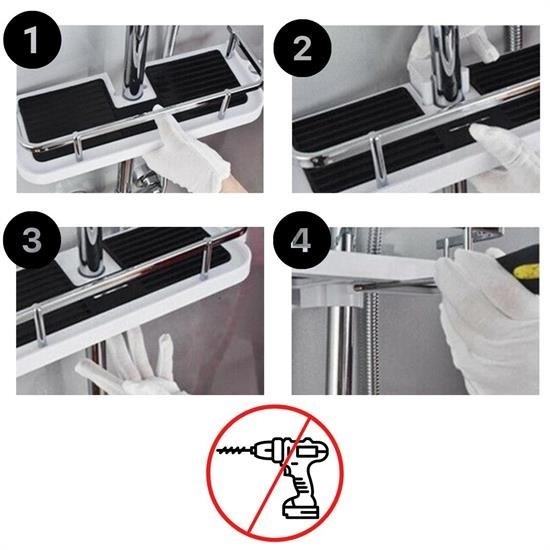 1

2

3

4